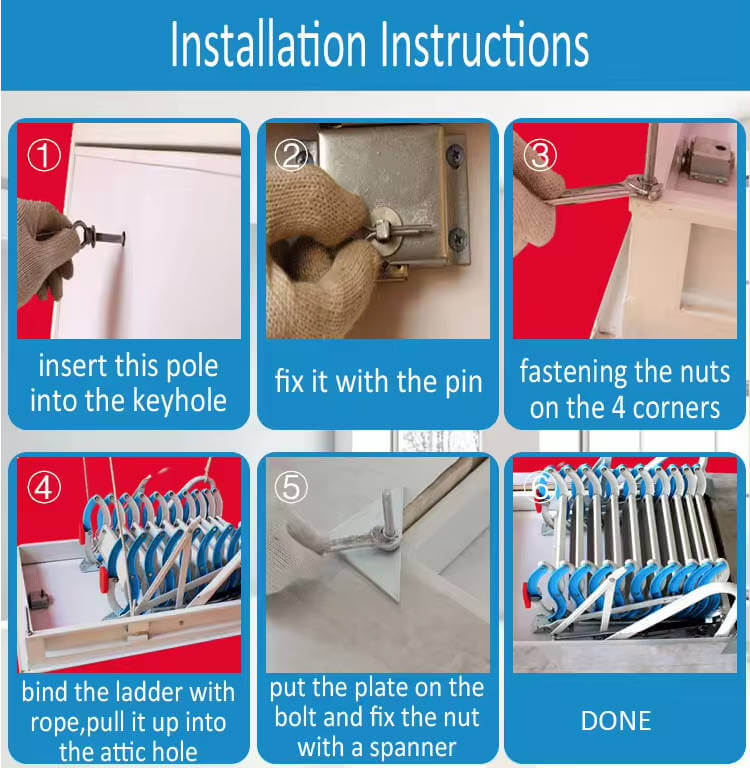 Installation Instructions

①
insert this pole into the keyhole

②
fix it with the pin

③
fastening the nuts on the 4 corners

④
bind the ladder with rope,pull it up into the attic hole

⑤
put the plate on the bolt and fix the nut with a spanner

⑥
DONE