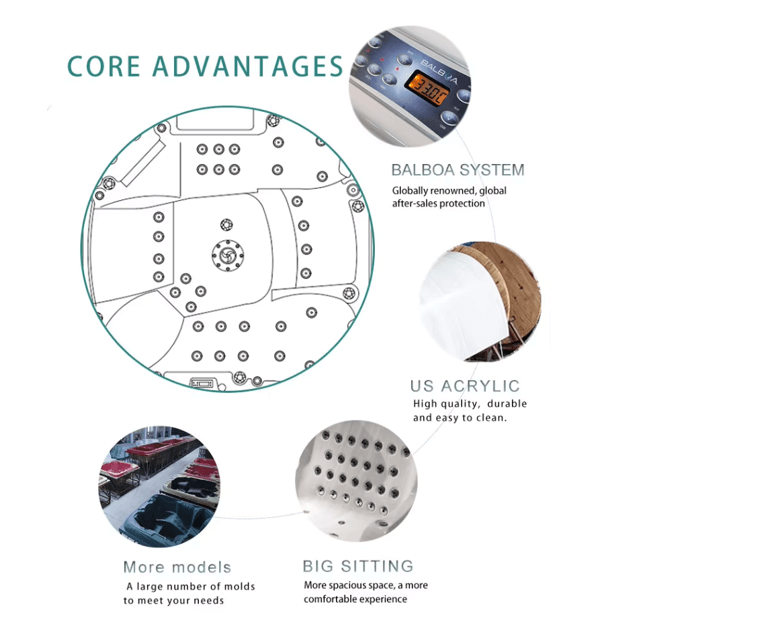 CORE ADVANTAGES

BALBOA

33.0C

BALBOA SYSTEM
Globally renowned, global after-sales protection

US ACRYLIC
High quality, durable and easy to clean.

More models
A large number of molds to meet your needs

BIG SITTING
More spacious space, a more comfortable experience